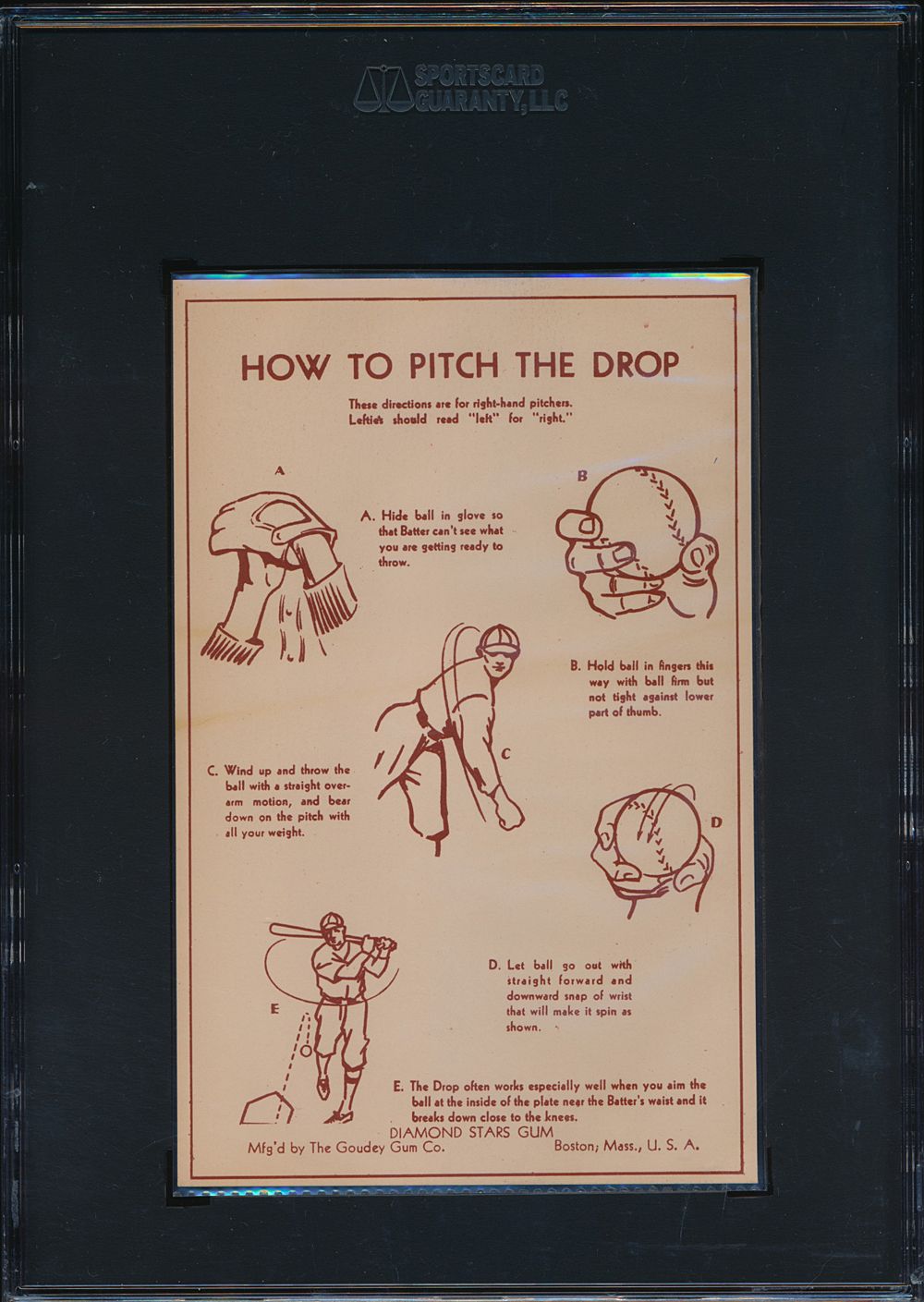 SPORTSCARD GUARANTY, LLC

HOW TO PITCH THE DROP

These directions are for right-hand pitchers. Leftie's should read "left" for "right."

A

A. Hide ball in glove so that Batter can't see what you are getting ready to throw.

B

B. Hold ball in fingers this way with ball firm but not tight against lower part of thumb.

C

C. Wind up and throw the ball with a straight over-arm motion, and bear down on the pitch with all your weight.

D

D. Let ball go out with straight forward and downward snap of wrist that will make it spin as shown.

E

E. The Drop often works especially well when you aim the ball at the inside of the plate near the Batter's waist and it breaks down close to the knees.

DIAMOND STARS GUM

Mfg'd by The Goudey Gum Co. Boston, Mass., U. S. A.