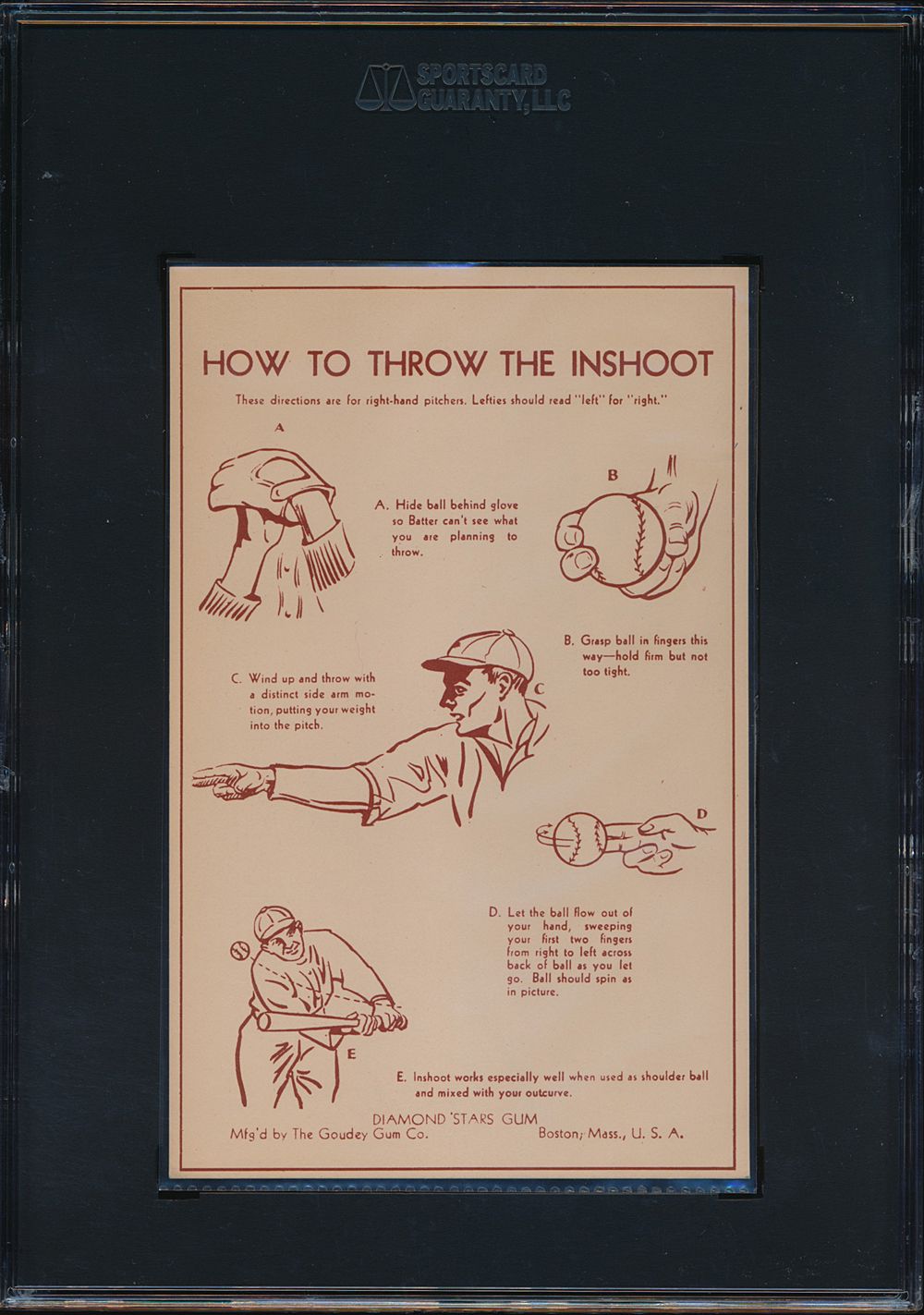 SPORTSCARD GUARANTY, LLC

HOW TO THROW THE INSHOOT

These directions are for right-hand pitchers. Lefties should read "left" for "right."

A

A. Hide ball behind glove so Batter can't see what you are planning to throw.

B

B. Grasp ball in fingers this way—hold firm but not too tight.

C. Wind up and throw with a distinct side arm motion, putting your weight into the pitch.

C

D

D. Let the ball flow out of your hand, sweeping your first two fingers from right to left across back of ball as you let go. Ball should spin as in picture.

E

E. Inshoot works especially well when used as shoulder ball and mixed with your outcurve.

DIAMOND STARS GUM
Mfg'd by The Goudey Gum Co. Boston, Mass., U. S. A.